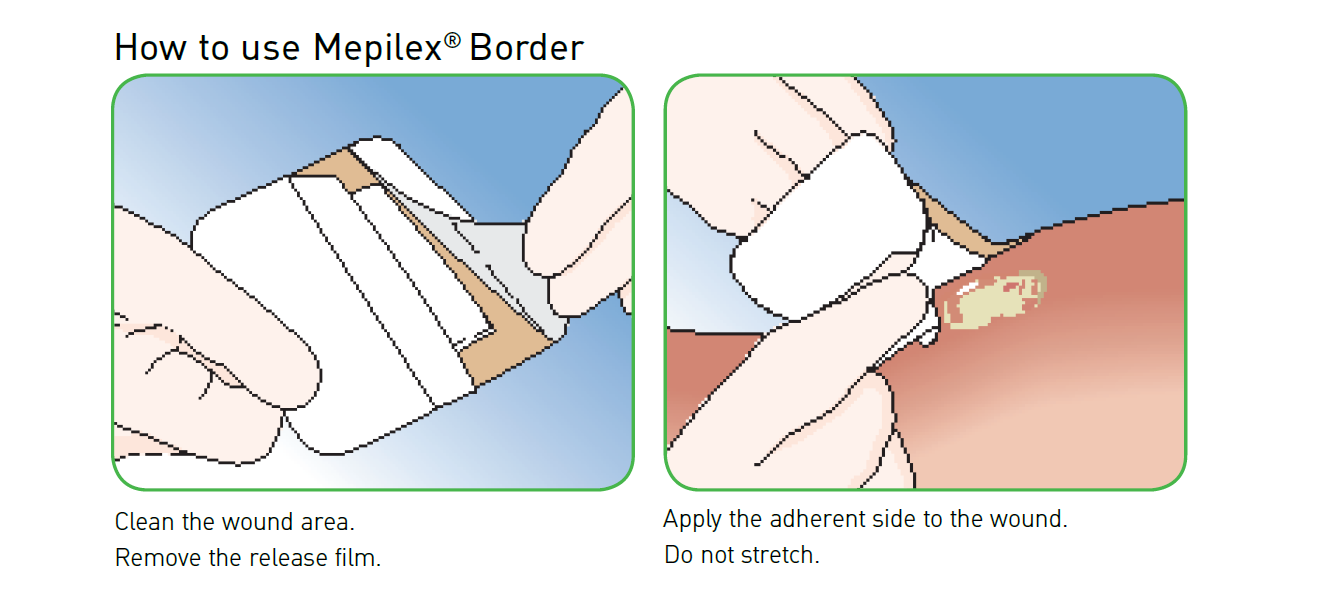 How to use Mepilex® Border

Clean the wound area.
Remove the release film.

Apply the adherent side to the wound.
Do not stretch.