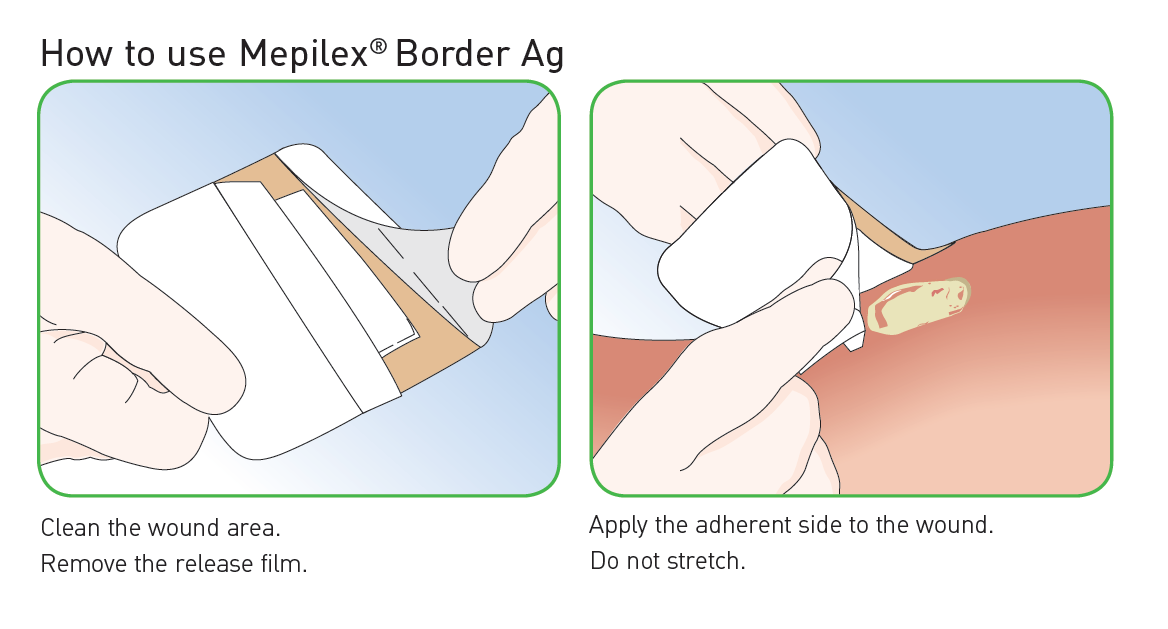 How to use Mepilex® Border Ag

Clean the wound area.
Remove the release film.

Apply the adherent side to the wound.
Do not stretch.